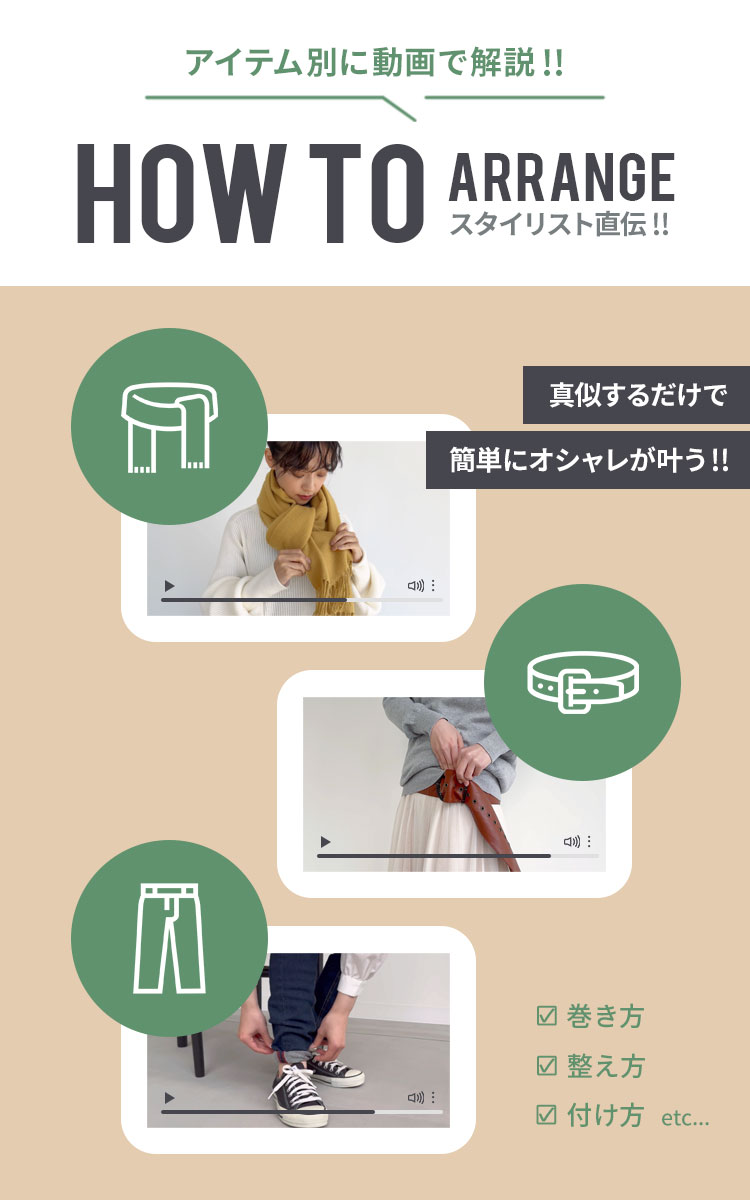 アイテム別に動画で解説!!

HOW TO ARRANGE
スタイリスト直伝!!

真似するだけで
簡単にオシャレが叶う!!

☑ 巻き方
☑ 整え方
☑ 付け方 etc...